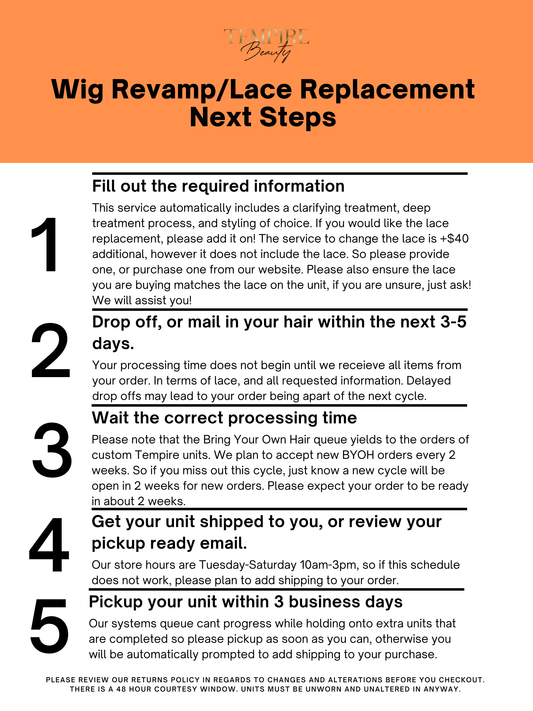 TEMPIRE
Beauty

Wig Revamp/Lace Replacement Next Steps

1

Fill out the required information

This service automatically includes a clarifying treatment, deep treatment process, and styling of choice. If you would like the lace replacement, please add it on! The service to change the lace is +$40 additional, however it does not include the lace. So please provide one, or purchase one from our website. Please also ensure the lace you are buying matches the lace on the unit, if you are unsure, just ask! We will assist you!

2

Drop off, or mail in your hair within the next 3-5 days.

Your processing time does not begin until we receieve all items from your order. In terms of lace, and all requested information. Delayed drop offs may lead to your order being apart of the next cycle.

3

Wait the correct processing time

Please note that the Bring Your Own Hair queue yields to the orders of custom Tempire units. We plan to accept new BYOH orders every 2 weeks. So if you miss out this cycle, just know a new cycle will be open in 2 weeks for new orders. Please expect your order to be ready in about 2 weeks.

4

Get your unit shipped to you, or review your pickup ready email.

Our store hours are Tuesday-Saturday 10am-3pm, so if this schedule does not work, please plan to add shipping to your order.

5

Pickup your unit within 3 business days

Our systems queue cant progress while holding onto extra units that are completed so please pickup as soon as you can, otherwise you will be automatically prompted to add shipping to your purchase.

PLEASE REVIEW OUR RETURNS POLICY IN REGARDS TO CHANGES AND ALTERATIONS BEFORE YOU CHECKOUT. THERE IS A 48 HOUR COURTESY WINDOW. UNITS MUST BE UNWORN AND UNALTERED IN ANYWAY.