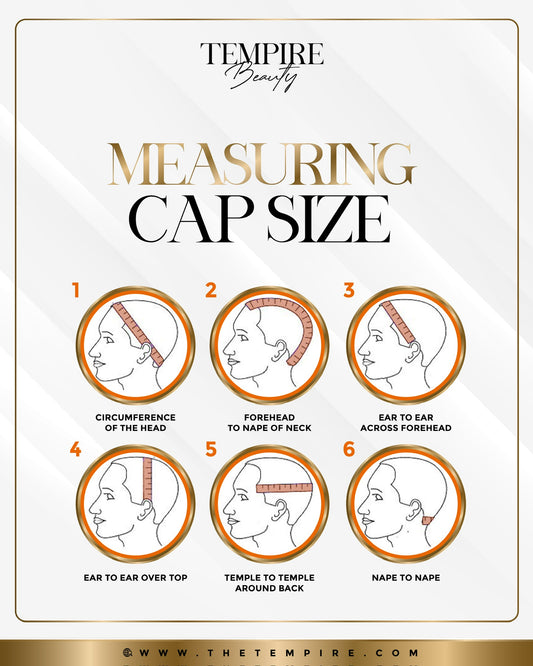 TEMPIRE
Beauty

MEASURING
CAP SIZE

1
CIRCUMFERENCE OF THE HEAD

2
FOREHEAD TO NAPE OF NECK

3
EAR TO EAR ACROSS FOREHEAD

4
EAR TO EAR OVER TOP

5
TEMPLE TO TEMPLE AROUND BACK

6
NAPE TO NAPE

WWW.THETEMPIRE.COM